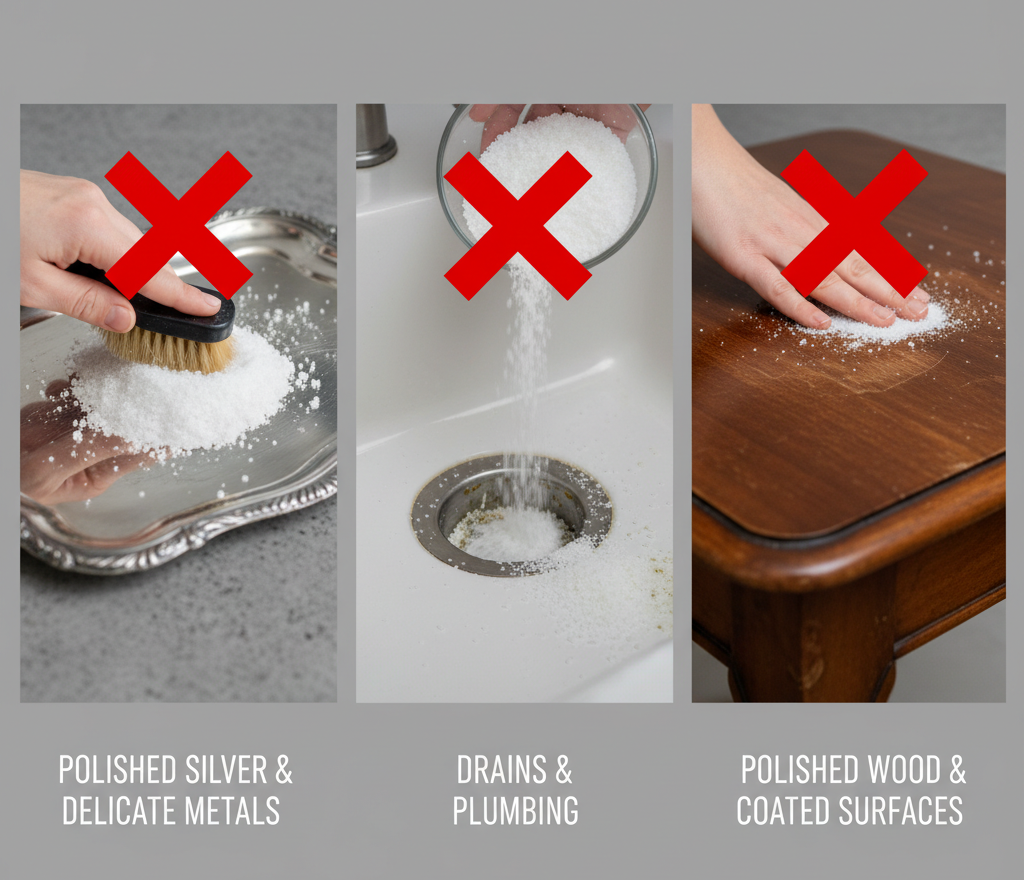 POLISHED SILVER & DELICATE METALS

DRAINS & PLUMBING

POLISHED WOOD & COATED SURFACES